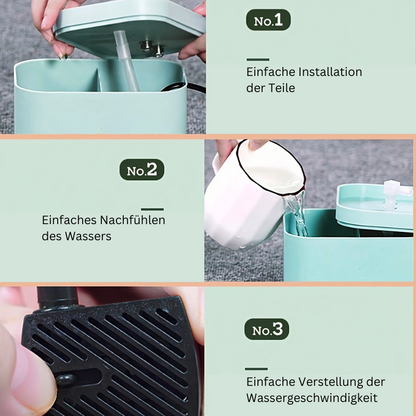 No.1

Einfache Installation der Teile

No.2

Einfaches Nachfühlen des Wassers

No.3

Einfache Verstellung der Wassergeschwindigkeit