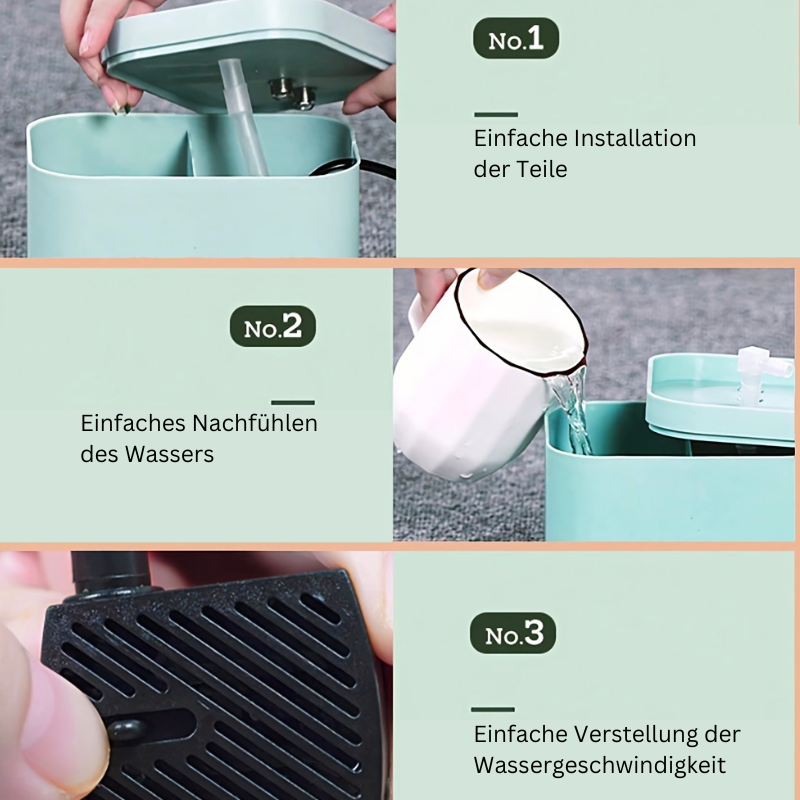 No.1

Einfache Installation der Teile

No.2

Einfaches Nachfühlen des Wassers

No.3

Einfache Verstellung der Wassergeschwindigkeit